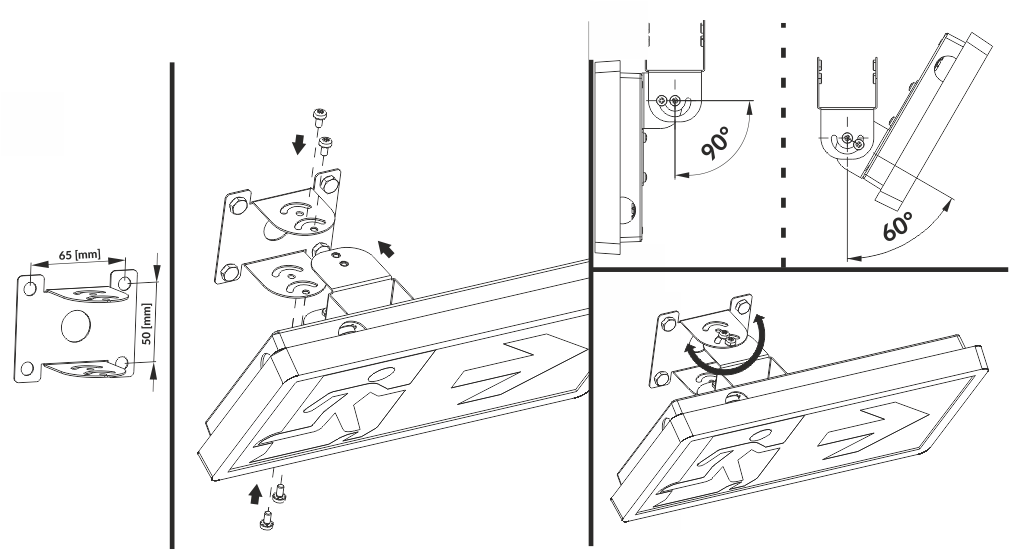 65 [mm]
50 [mm]
90°
60°